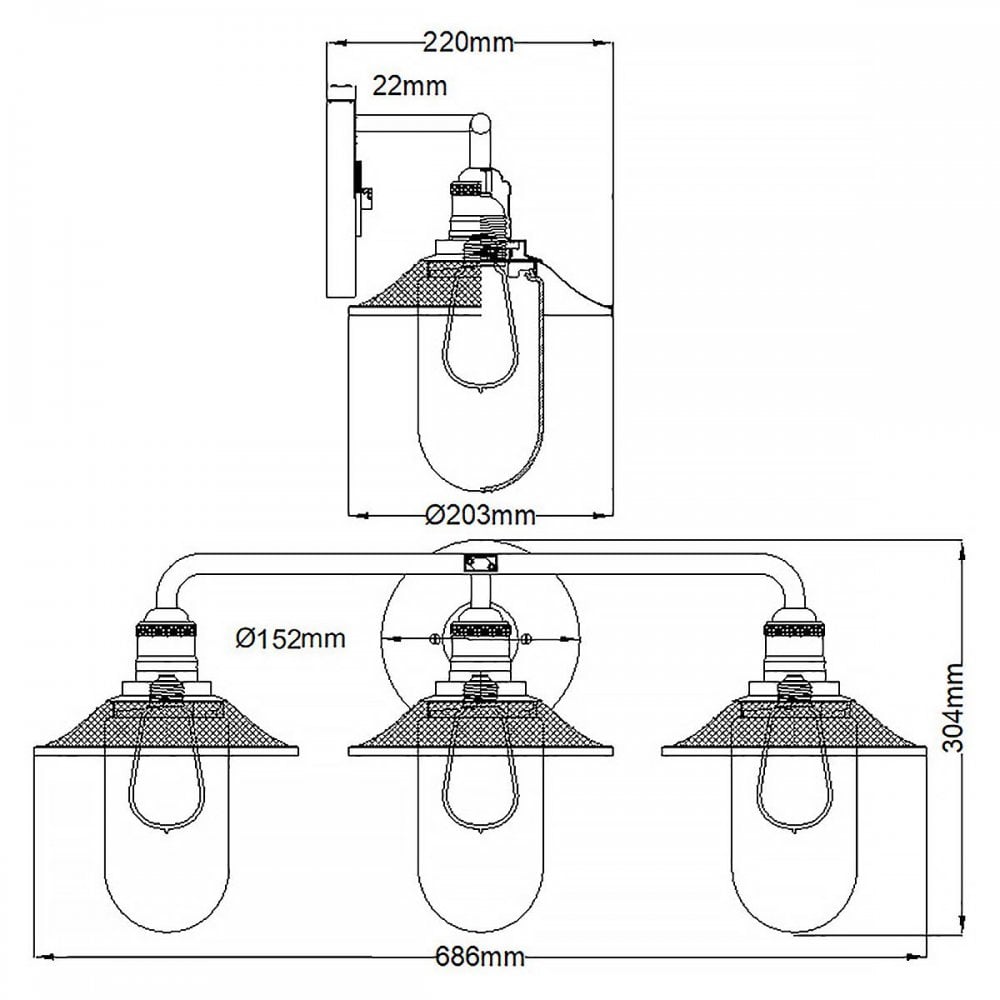 220mm
22mm
Ø203mm
Ø152mm
304mm
686mm