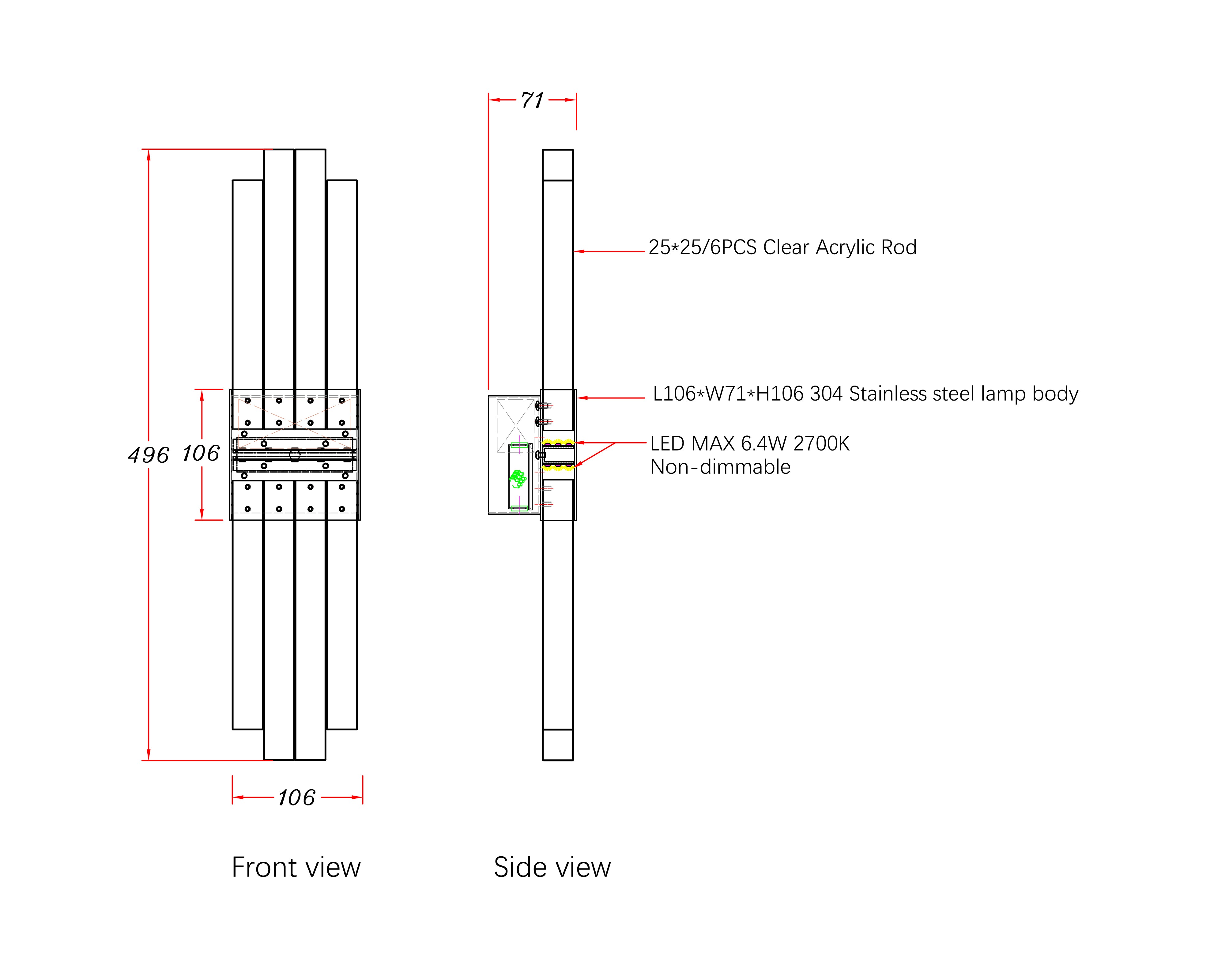 71

25*25/6PCS Clear Acrylic Rod

L106*W71*H106 304 Stainless steel lamp body

LED MAX 6.4W 2700K
Non-dimmable

496 106

106

Front view

Side view